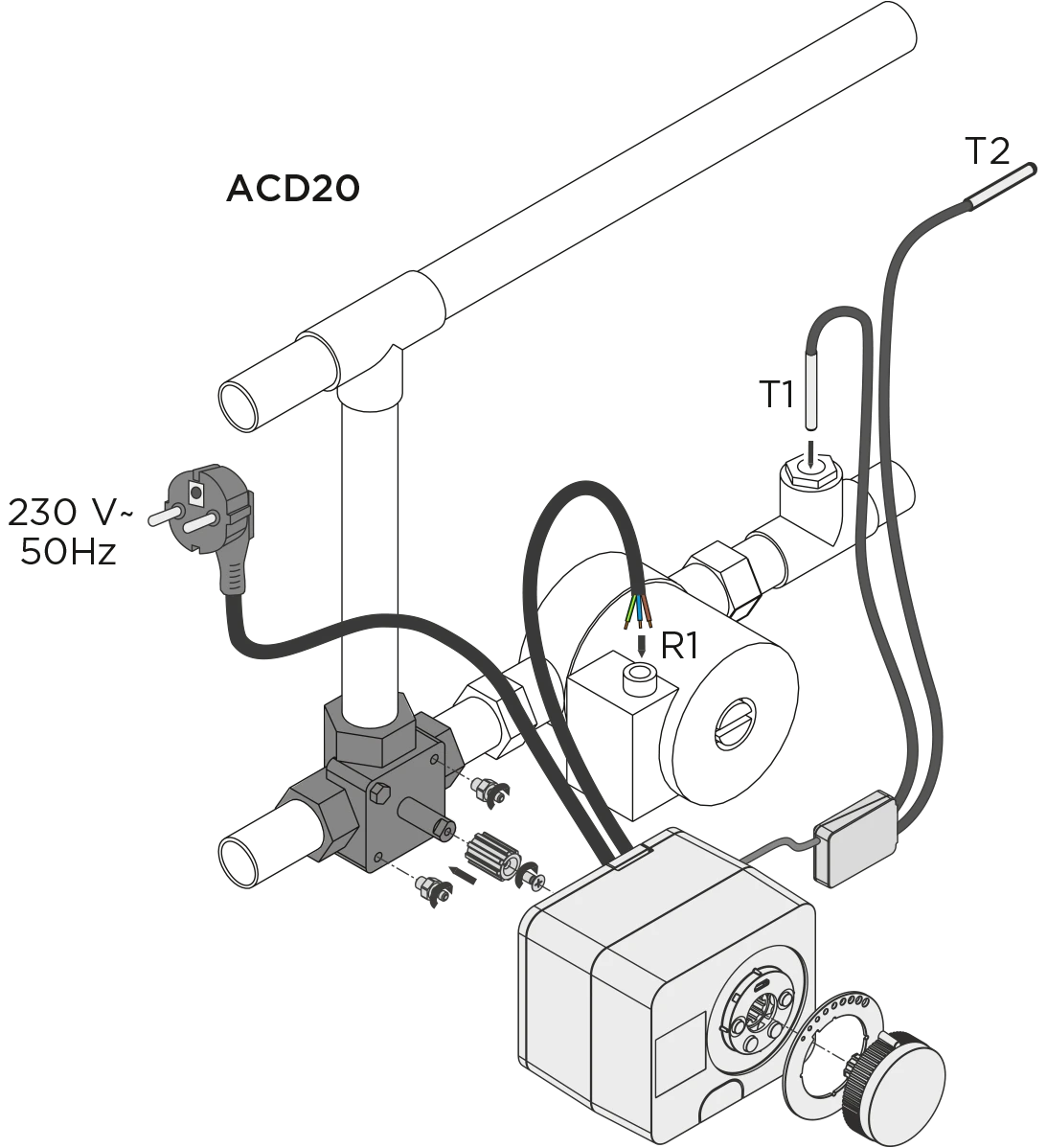 ACD20

T2

T1

230 V~
50Hz

R1